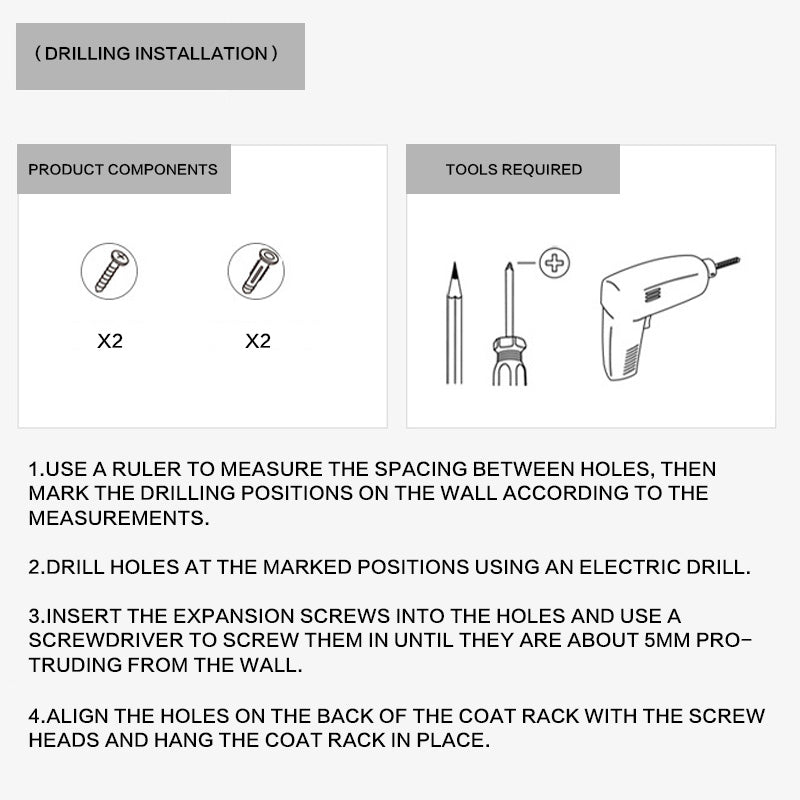 ( DRILLING INSTALLATION )

PRODUCT COMPONENTS

X2

X2

TOOLS REQUIRED

1.USE A RULER TO MEASURE THE SPACING BETWEEN HOLES, THEN MARK THE DRILLING POSITIONS ON THE WALL ACCORDING TO THE MEASUREMENTS.

2.DRILL HOLES AT THE MARKED POSITIONS USING AN ELECTRIC DRILL.

3.INSERT THE EXPANSION SCREWS INTO THE HOLES AND USE A SCREWDRIVER TO SCREW THEM IN UNTIL THEY ARE ABOUT 5MM PROTRUDING FROM THE WALL.

4.ALIGN THE HOLES ON THE BACK OF THE COAT RACK WITH THE SCREW HEADS AND HANG THE COAT RACK IN PLACE.